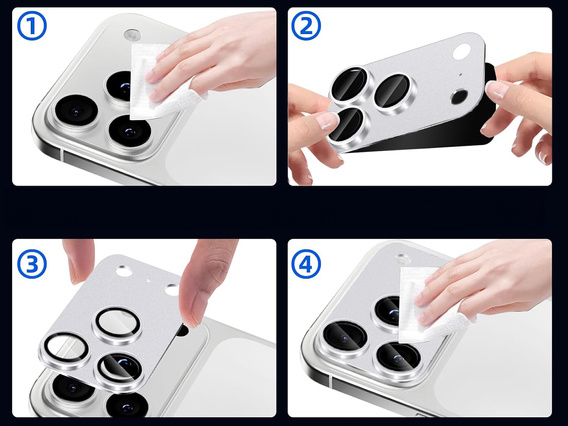 ①

②

③

④